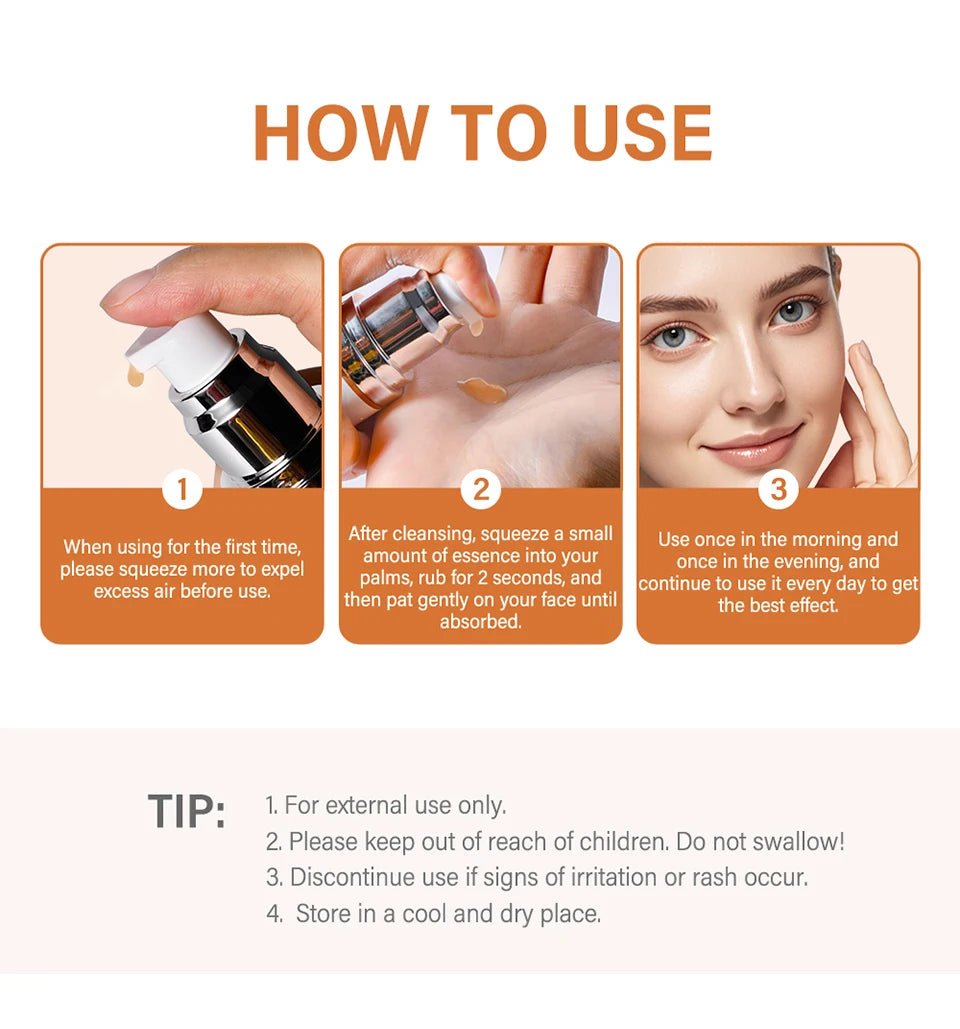 HOW TO USE

1

When using for the first time, please squeeze more to expel excess air before use.

2

After cleansing, squeeze a small amount of essence into your palms, rub for 2 seconds, and then pat gently on your face until absorbed.

3

Use once in the morning and once in the evening, and continue to use it every day to get the best effect.

TIP:
1. For external use only.
2. Please keep out of reach of children. Do not swallow!
3. Discontinue use if signs of irritation or rash occur.
4. Store in a cool and dry place.